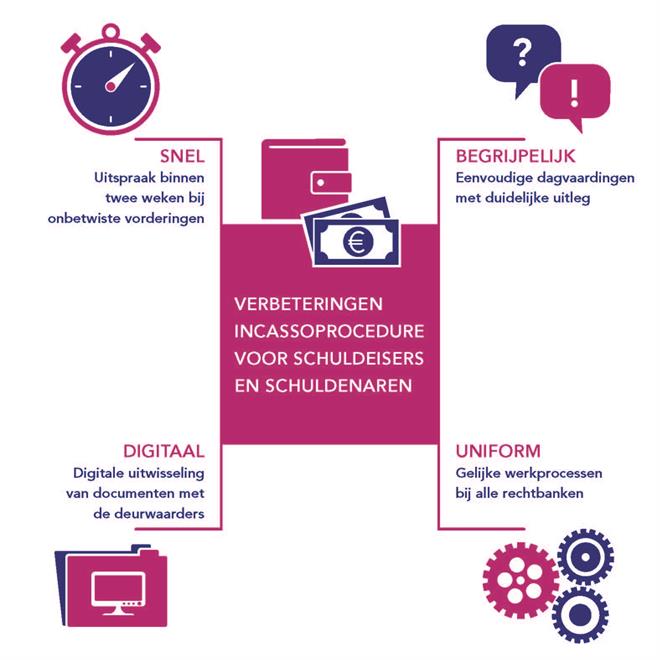 ?

!

SNEL
Uitspraak binnen twee weken bij onbetwiste vorderingen

BEGRIJPELIJK
Eenvoudige dagvaardingen met duidelijke uitleg

€

VERBETERINGEN INCASSOPROCEDURE VOOR SCHULDEISERS EN SCHULDENAREN

DIGITAAL
Digitale uitwisseling van documenten met de deurwaarders

UNIFORM
Gelijke werkprocessen bij alle rechtbanken