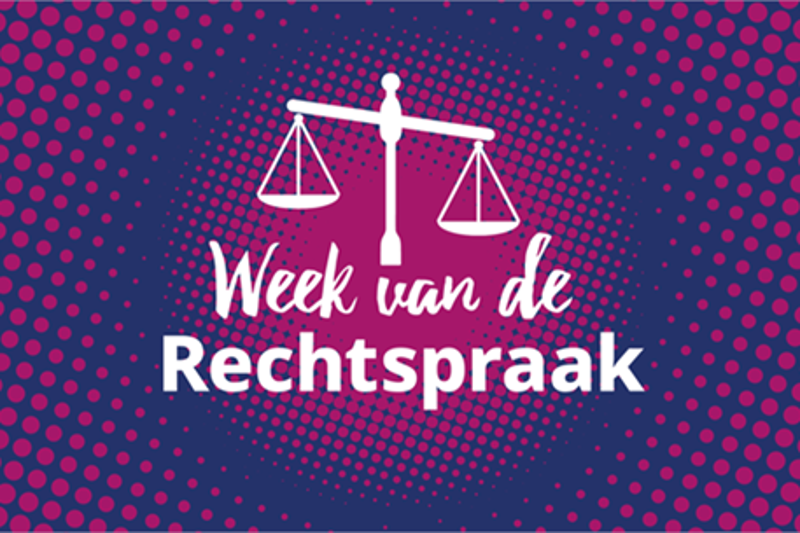 Week van de
Rechtspraak