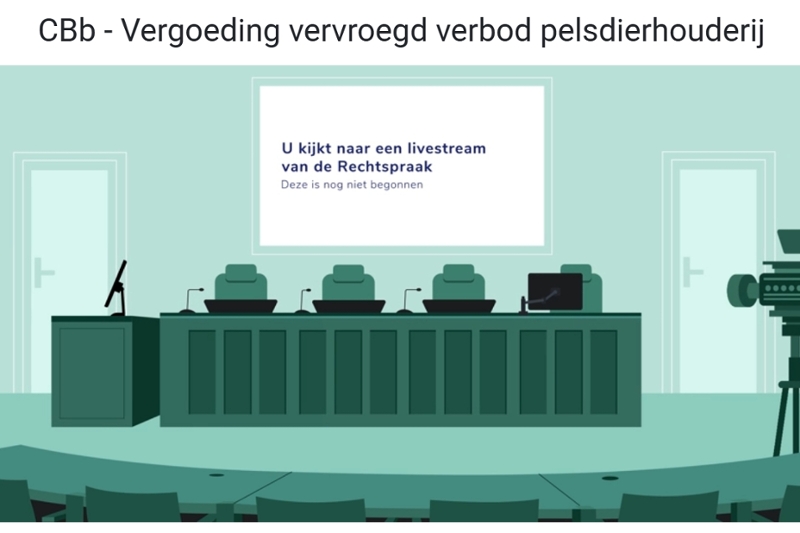 CBb - Vergoeding vervroegd verbod pelsdierhouderij

U kijkt naar een livestream van de Rechtspraak
Deze is nog niet begonnen