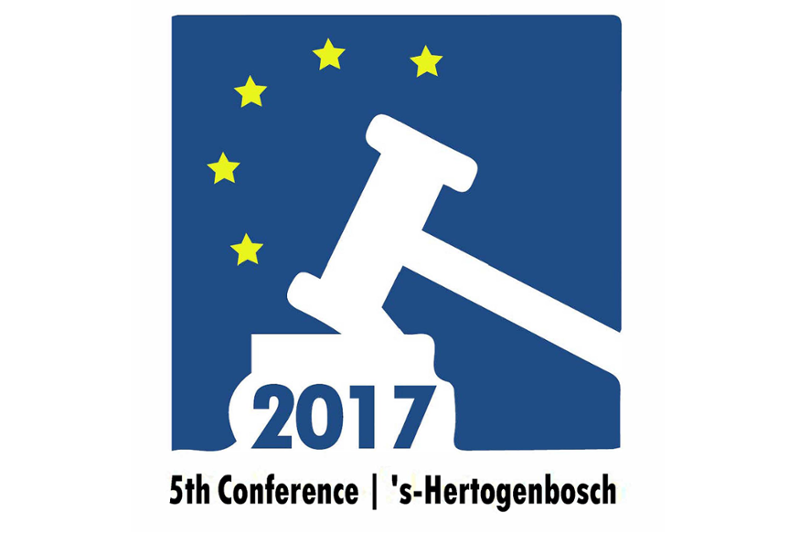 2017

5th Conference | 's-Hertogenbosch