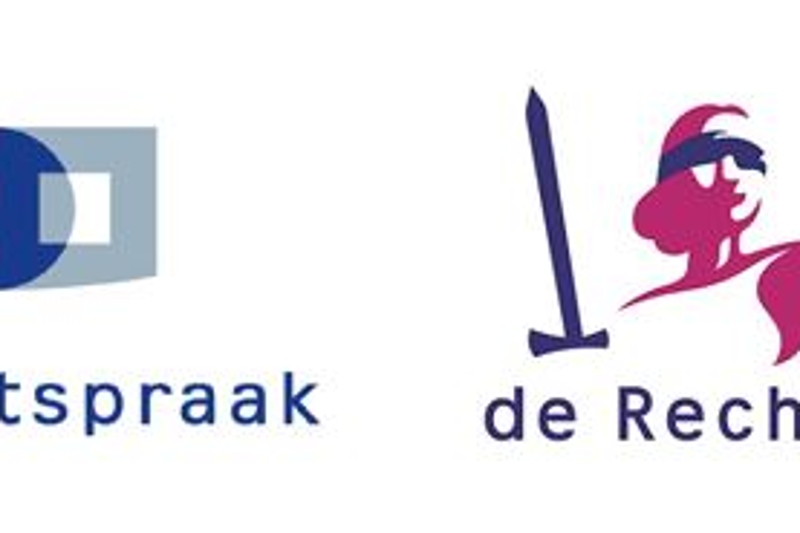 tspraak

de Rech