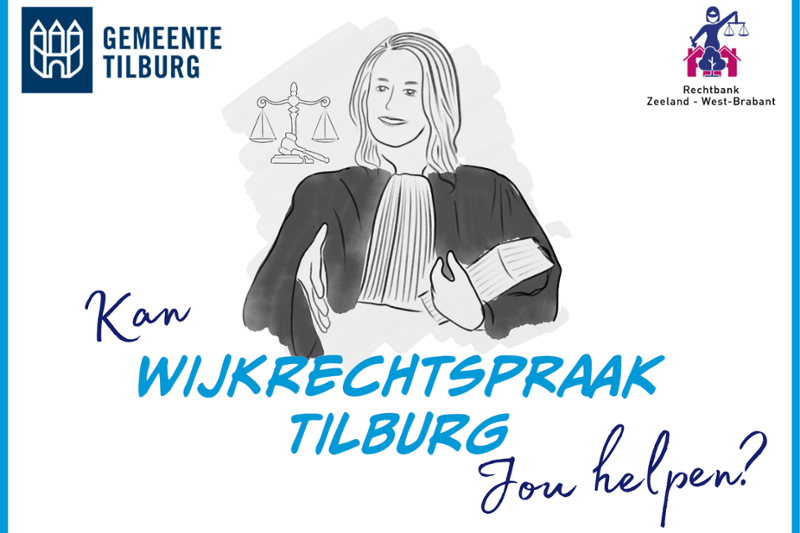 GEMEENTE
TILBURG

Rechtbank
Zeeland - West-Brabant

Kan
WIJKRECHTSPRAAK
TILBURG
Jou helpen?