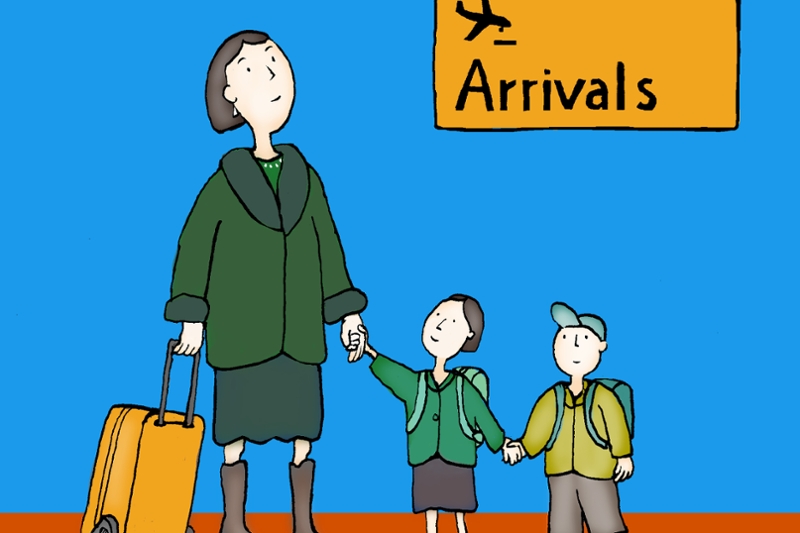 Arrivals