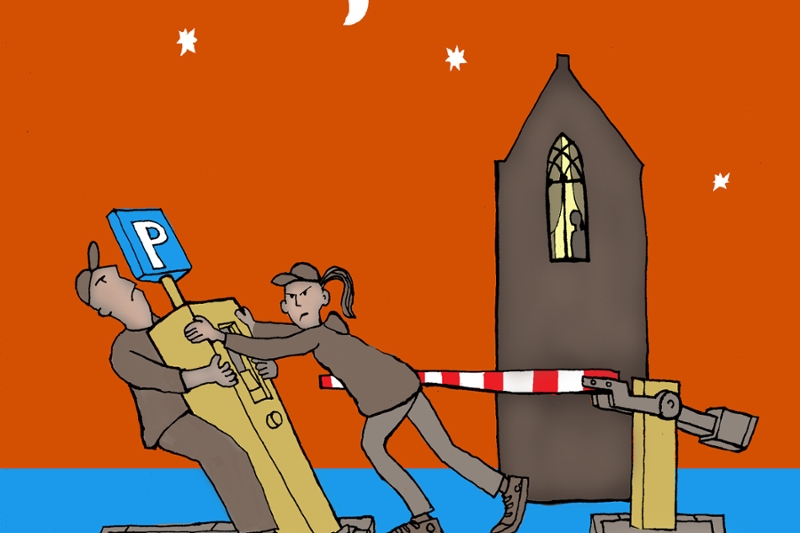 P