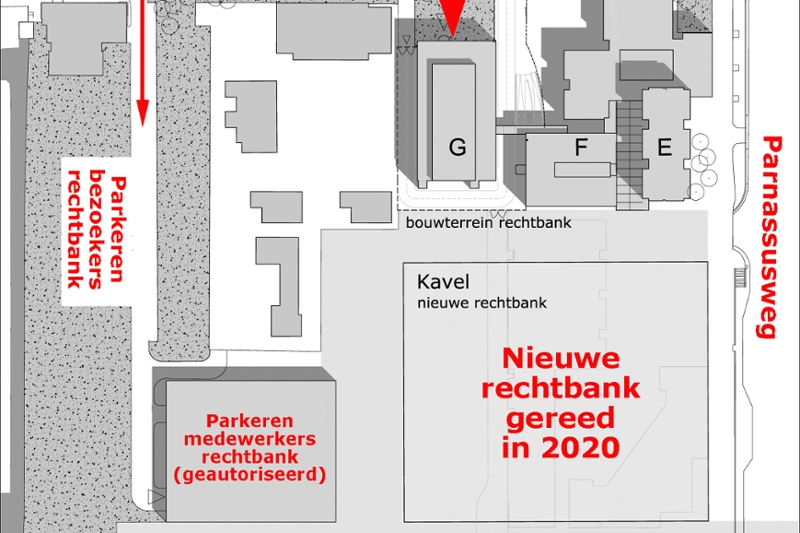 Parkeren bezoekers rechtbank

G

F

E

Parnassusweg

bouwterrein rechtbank

Kavel
nieuwe rechtbank

Nieuwe rechtbank gereed in 2020

Parkeren medewerkers rechtbank (geautoriseerd)