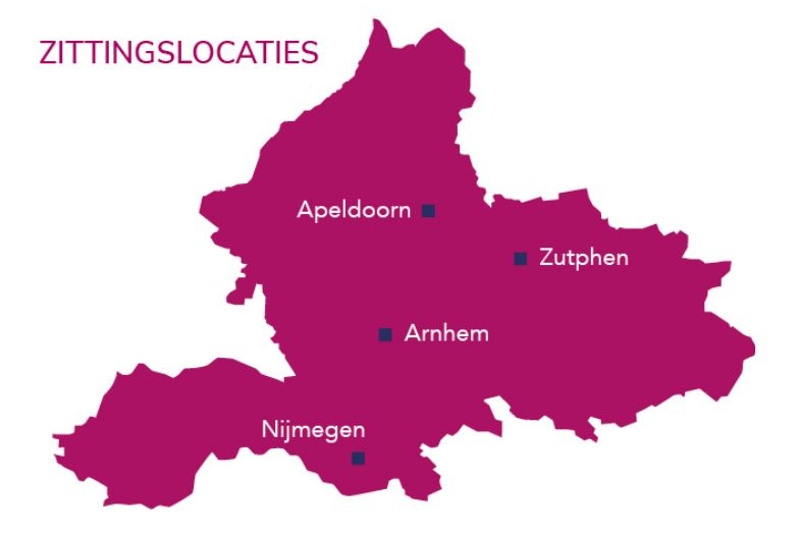 ZITTINGSLOCATIES

Apeldoorn

Zutphen

Arnhem

Nijmegen