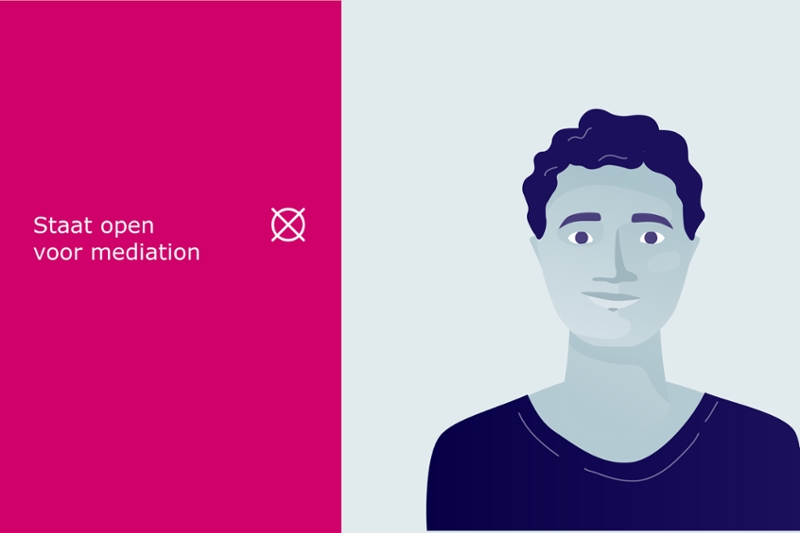 Staat open voor mediation