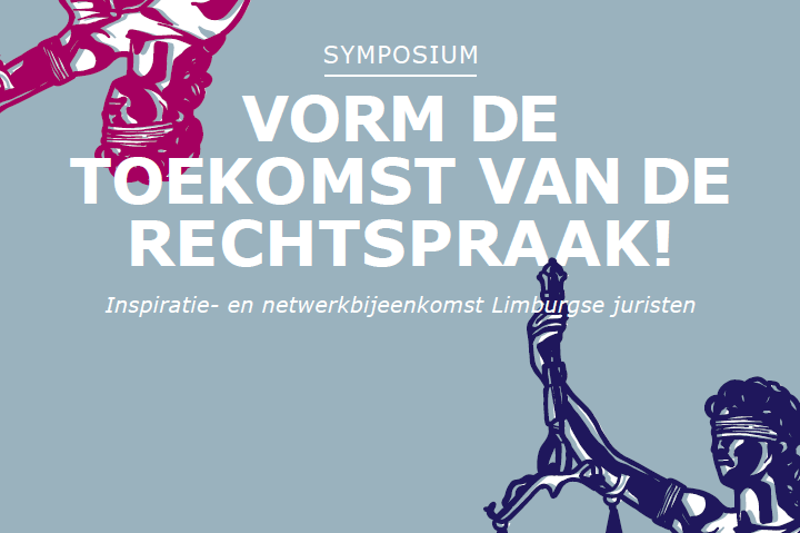 SYMPOSIUM

VORM DE TOEKOMST VAN DE RECHTSPRAAK!

Inspiratie- en netwerkbijeenkomst Limburgse juristen