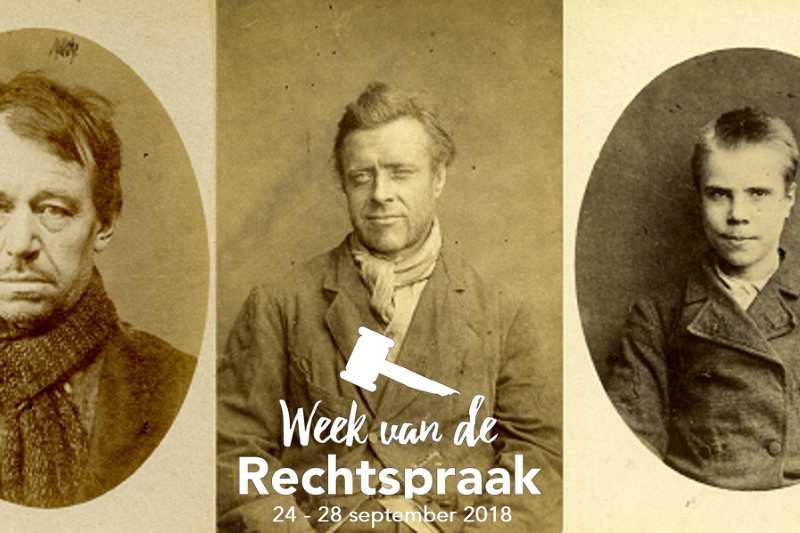 Week van de
Rechtspraak
24 - 28 september 2018