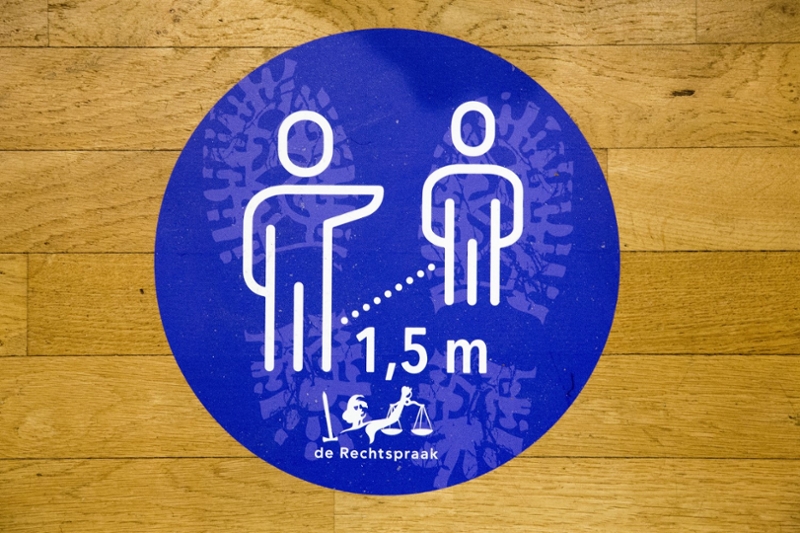 1,5 m

de Rechtspraak