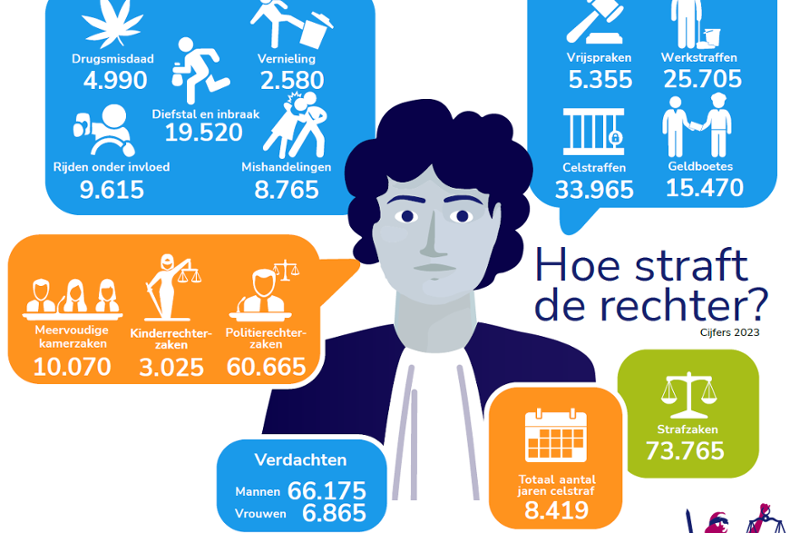 Drugsmisdaad
4.990

Vernieling
2.580

Diefstal en inbraak
19.520

Rijden onder invloed
9.615

Mishandelingen
8.765

Vrijspraken
5.355

Werkstraffen
25.705

Celstraffen
33.965

Geldboetes
15.470

Hoe straft de rechter?
Cijfers 2023

Meervoudige kamerzaken
10.070

Kinderrechterzaken
3.025

Politierechterzaken
60.665

Strafzaken
73.765

Totaal aantal jaren celstraf
8.419

Verdachten
Mannen 66.175
Vrouwen 6.865