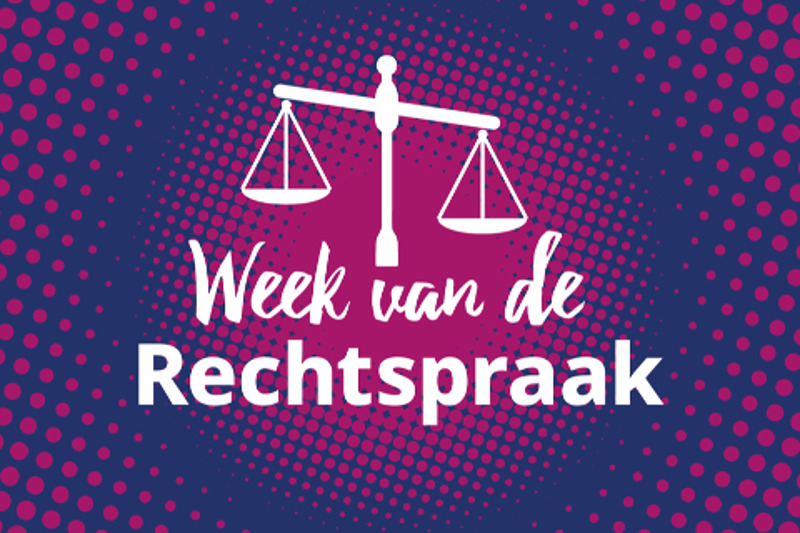 Week van de
Rechtspraak