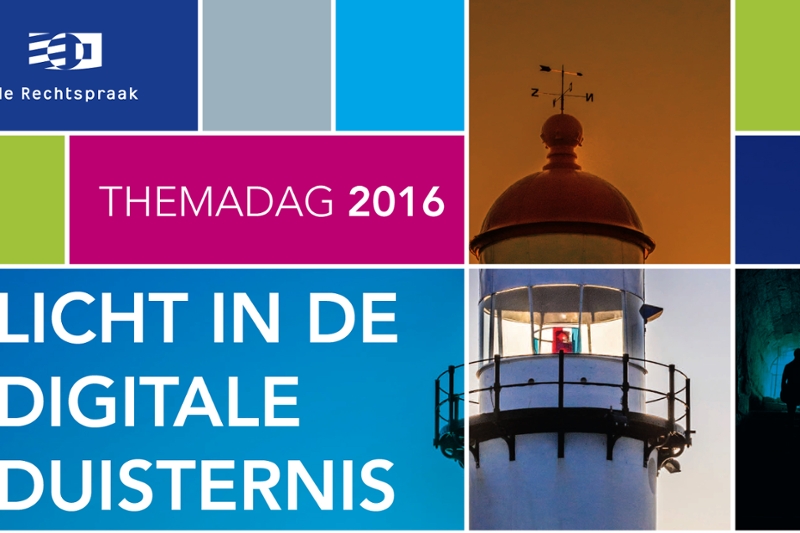 le Rechtspraak

THEMADAG 2016

LICHT IN DE DIGITALE DUISTERNIS

Z N