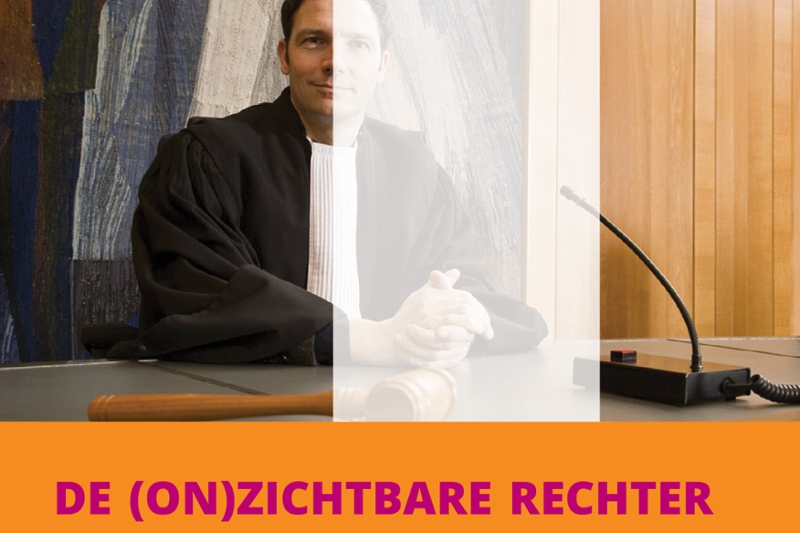 DE (ON)ZICHTBARE RECHTER