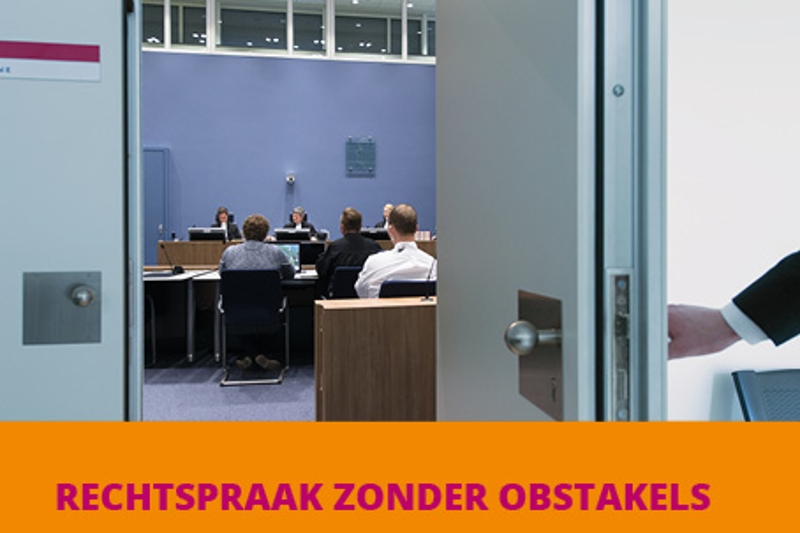 RECHTSPRAAK ZONDER OBSTAKELS