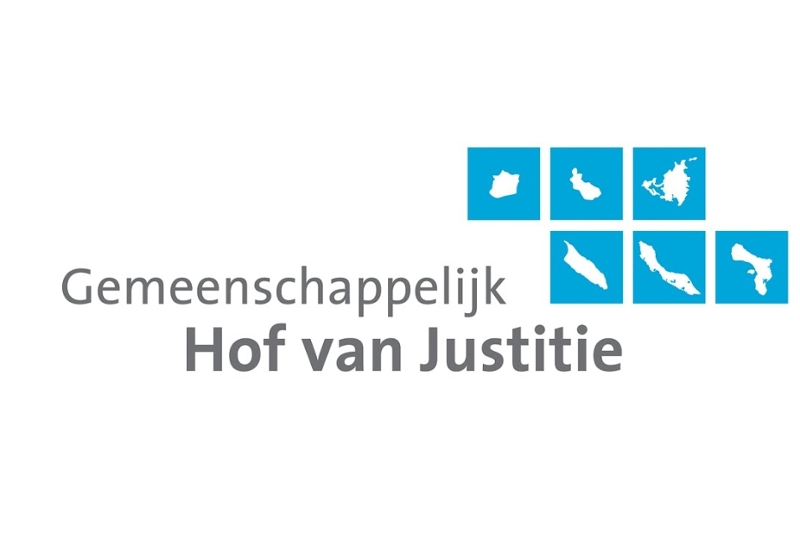 Gemeenschappelijk
Hof van Justitie