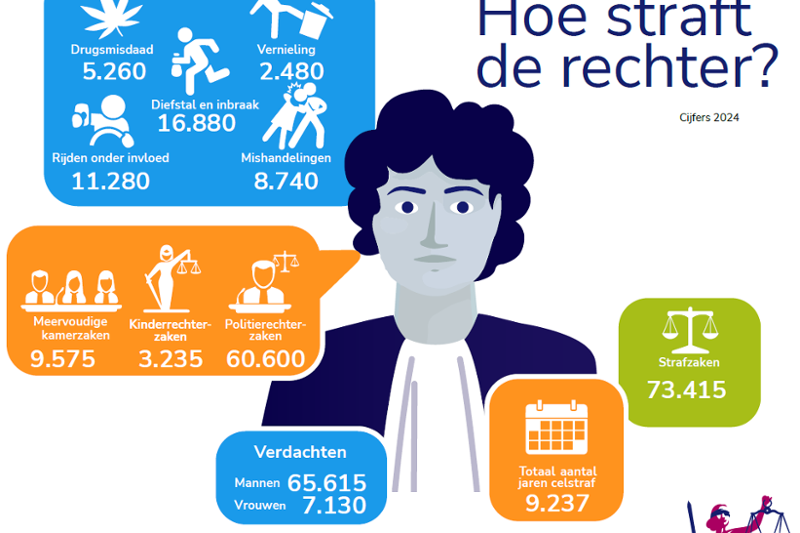 Hoe straft de rechter?

Cijfers 2024

Drugsmisdaad
5.260

Vernieling
2.480

Diefstal en inbraak
16.880

Rijden onder invloed
11.280

Mishandelingen
8.740

Meervoudige kamerzaken
9.575

Kinderrechterzaken
3.235

Politierechterzaken
60.600

Strafzaken
73.415

Verdachten
Mannen 65.615
Vrouwen 7.130

Totaal aantal jaren celstraf
9.237