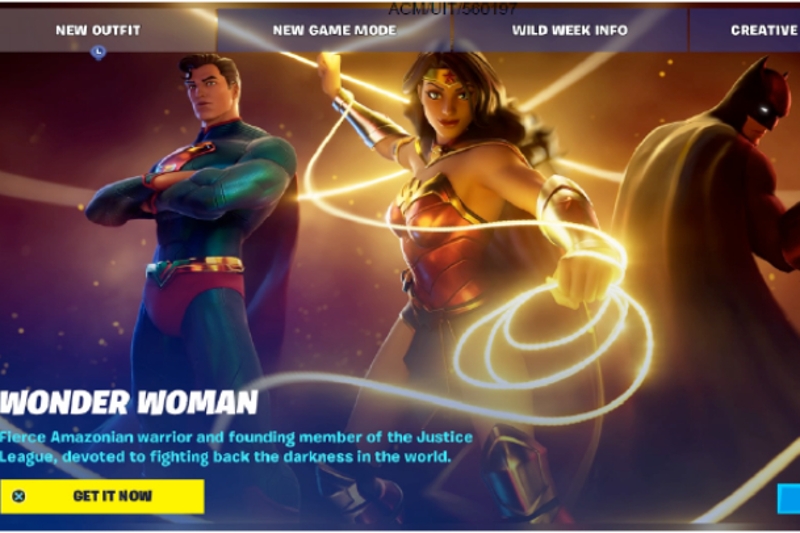 ACM/UIT/560197

NEW OUTFIT

NEW GAME MODE

WILD WEEK INFO

CREATIVE

WONDER WOMAN

Fierce Amazonian warrior and founding member of the Justice League, devoted to fighting back the darkness in the world.

GET IT NOW